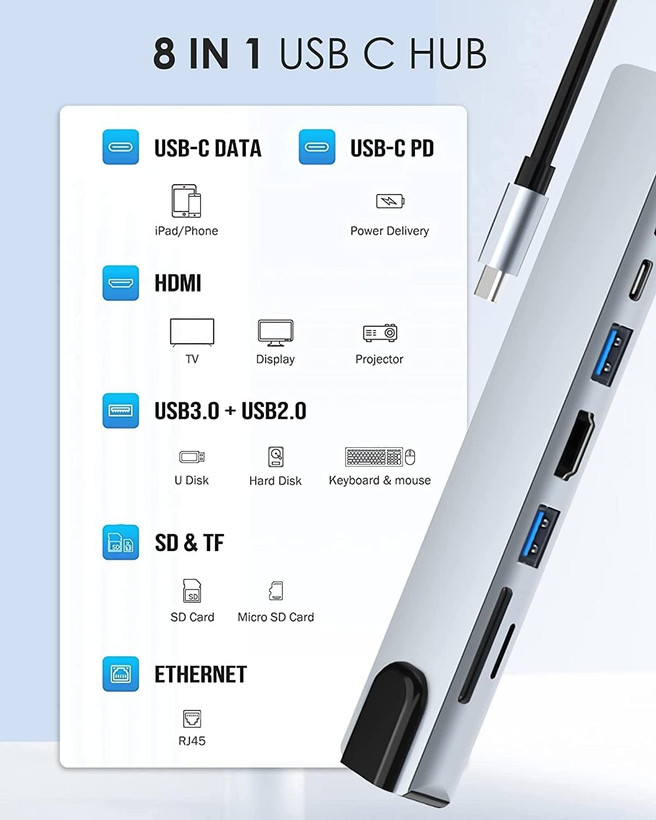 8 IN 1 USB C HUB

USB-C DATA

iPad/Phone

USB-C PD

Power Delivery

HDMI

TV

Display

Projector

USB3.0 + USB2.0

U Disk

Hard Disk

Keyboard & mouse

SD & TF

SD Card

Micro SD Card

ETHERNET

RJ45